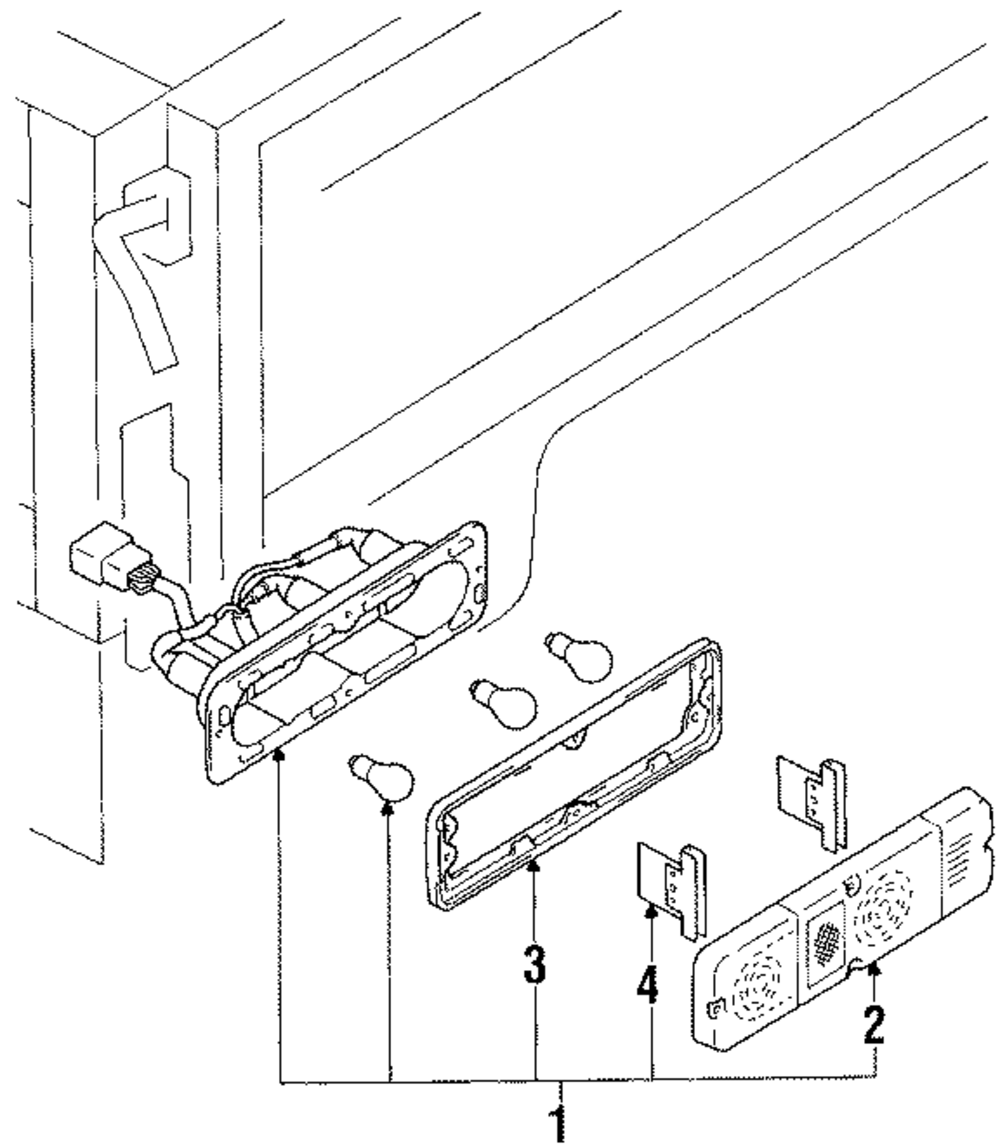 3
4
2
1