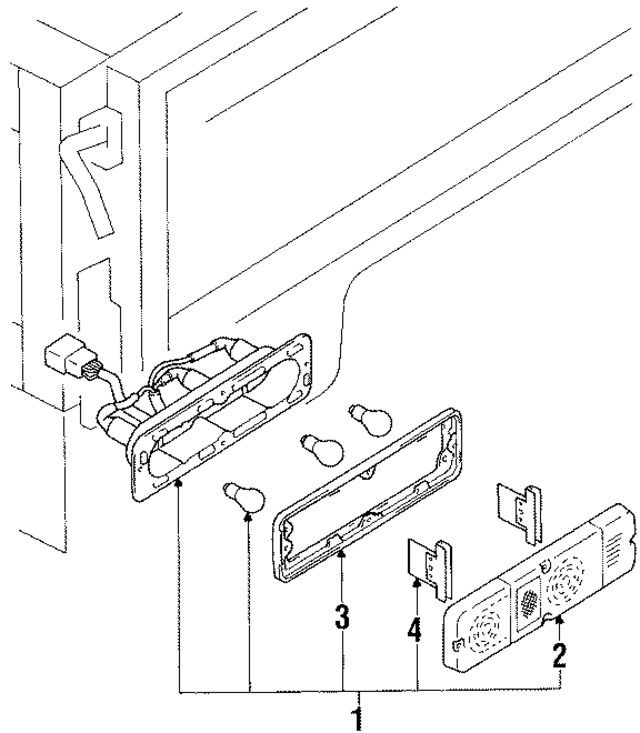 3
4
2
1