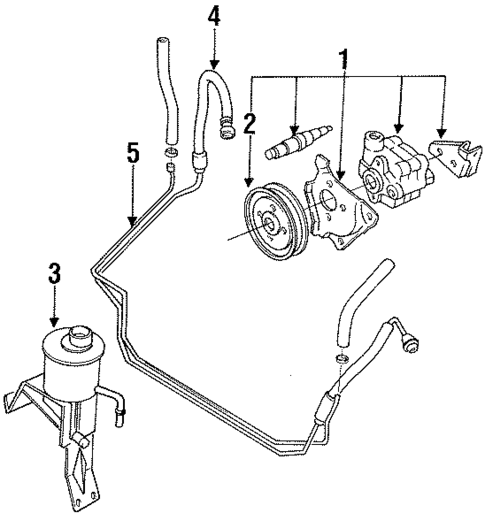 4
1
2
5
3