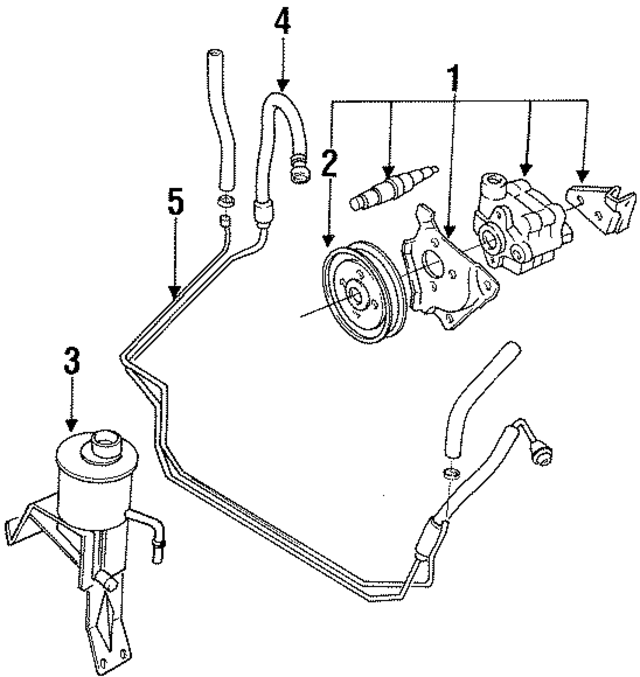 4
1
2
5
3