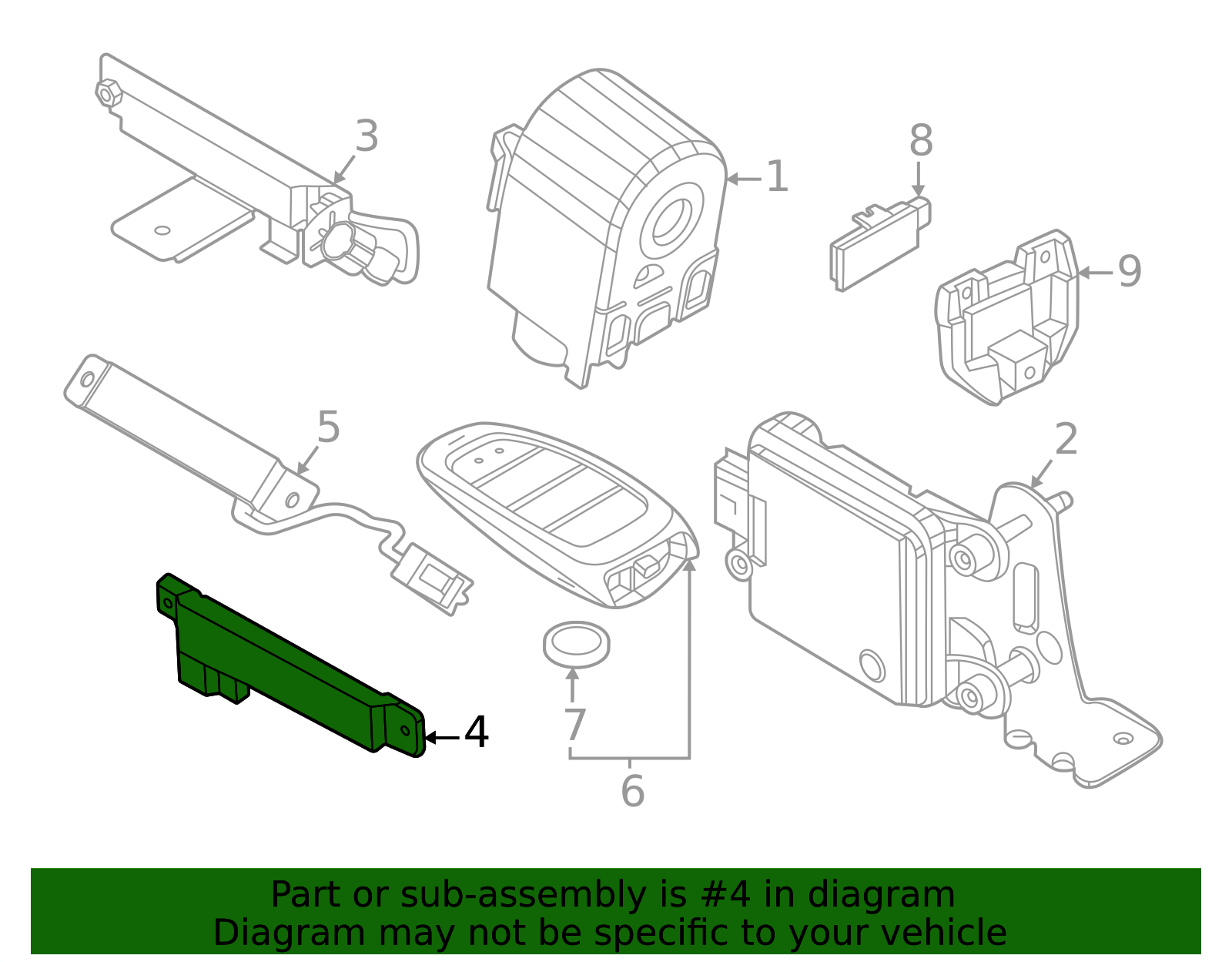 3
1
8
9
5
2
4
7
6

Part or sub-assembly is #4 in diagram
Diagram may not be specific to your vehicle