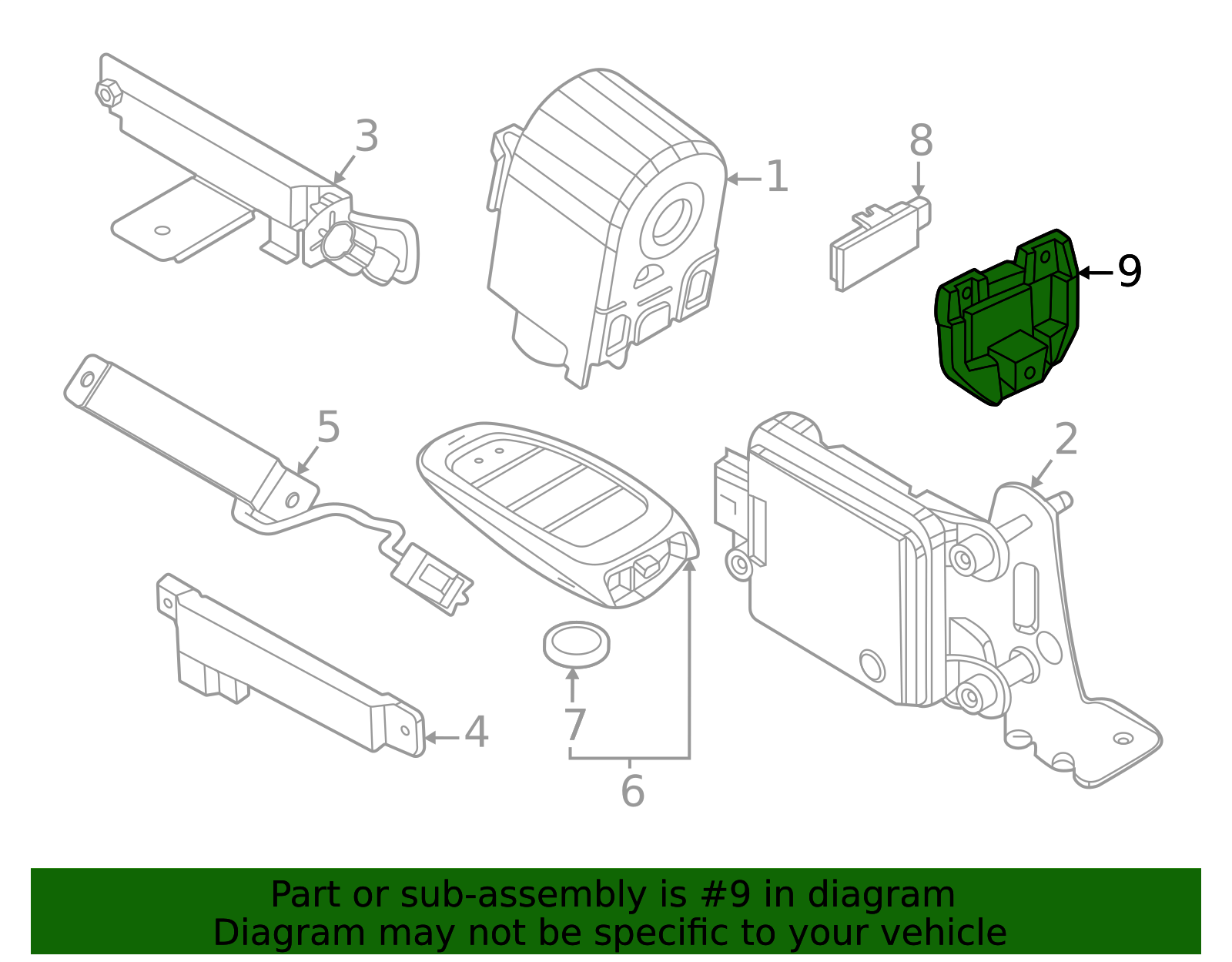 3
1
8
9
5
2
7
4
6

Part or sub-assembly is #9 in diagram
Diagram may not be specific to your vehicle