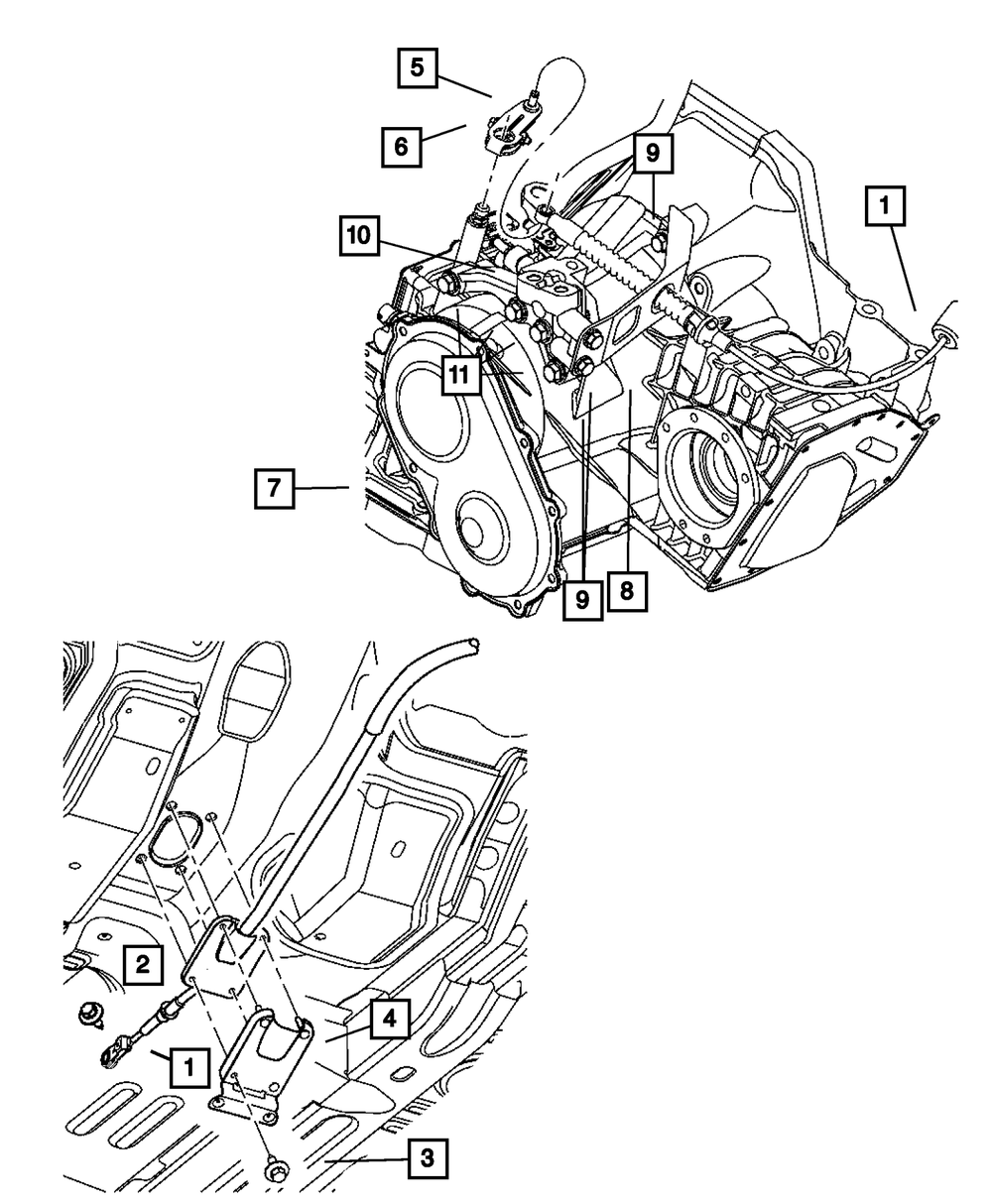 5
6
9
1
10
11
7
9
8
2
4
1
3