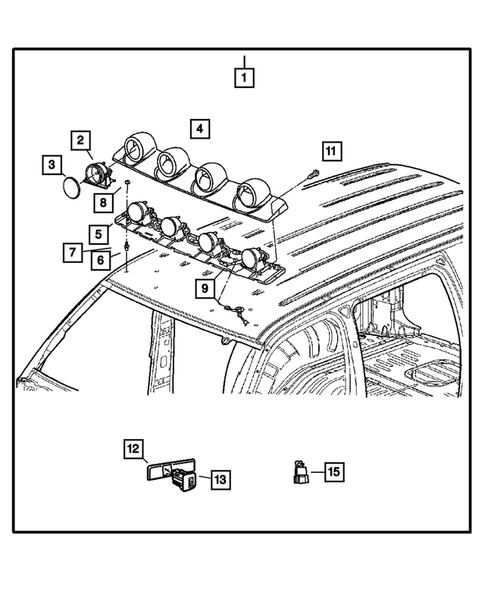 1
4
2
11
3
8
5
7
6
9
12
13
15