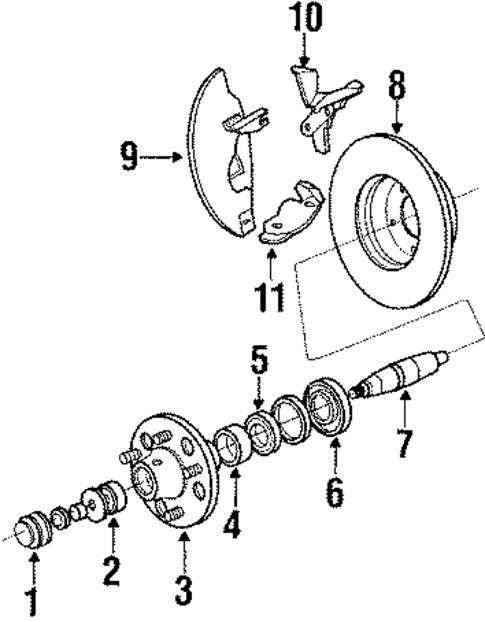 10
8
9
11
5
7
6
4
2
3
1