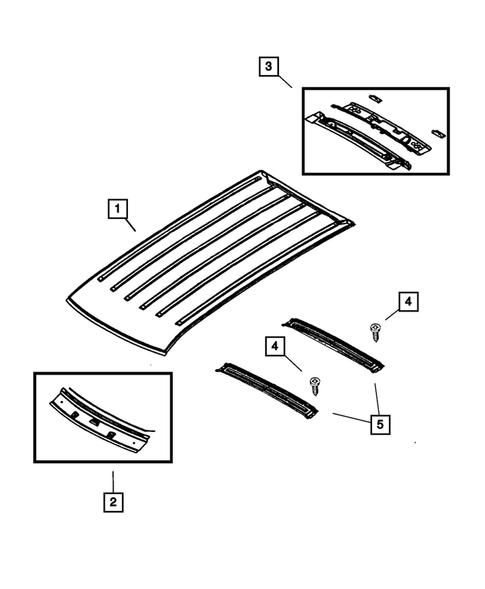 3

1

4

4

5

2