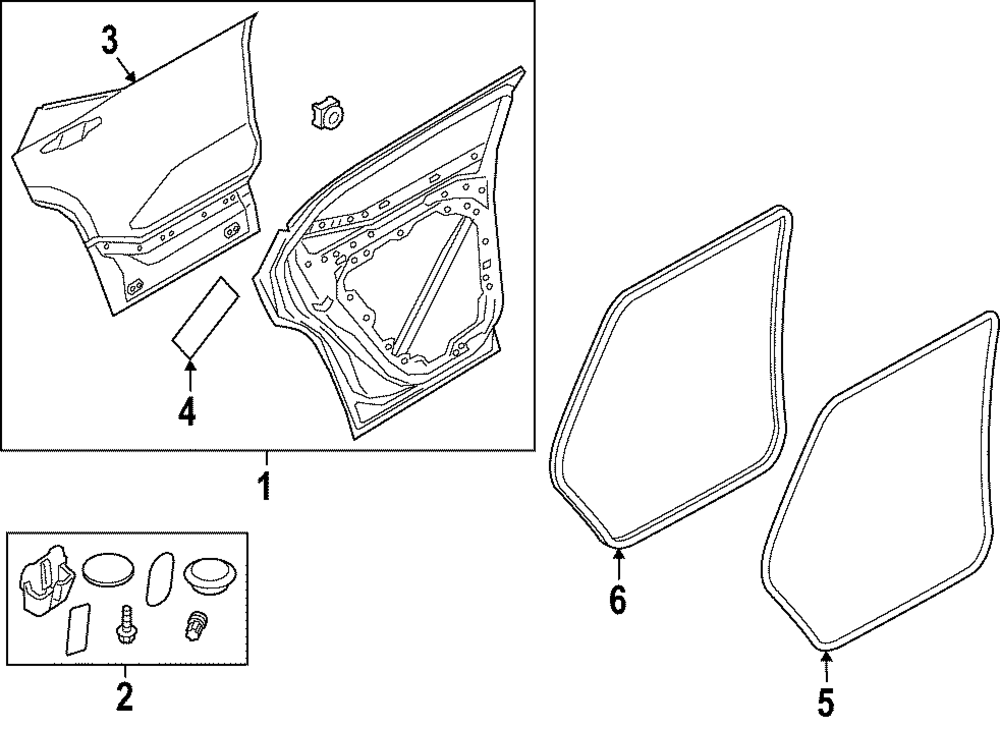 3
4
1
2
6
5