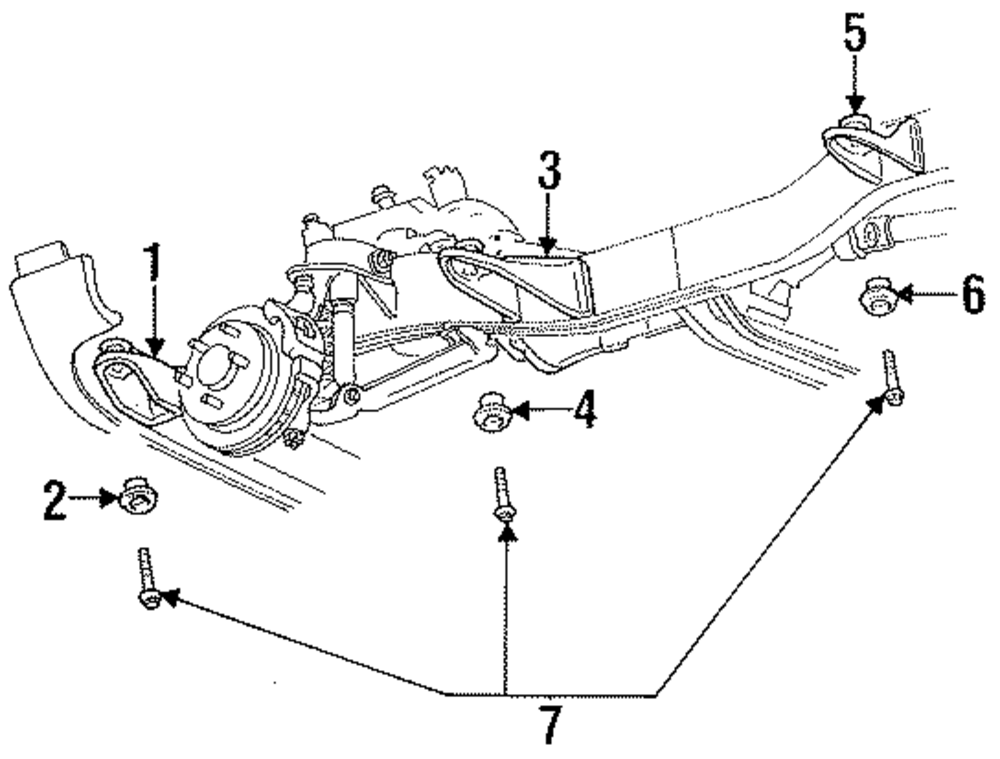 5
3
1
6
4
2
7