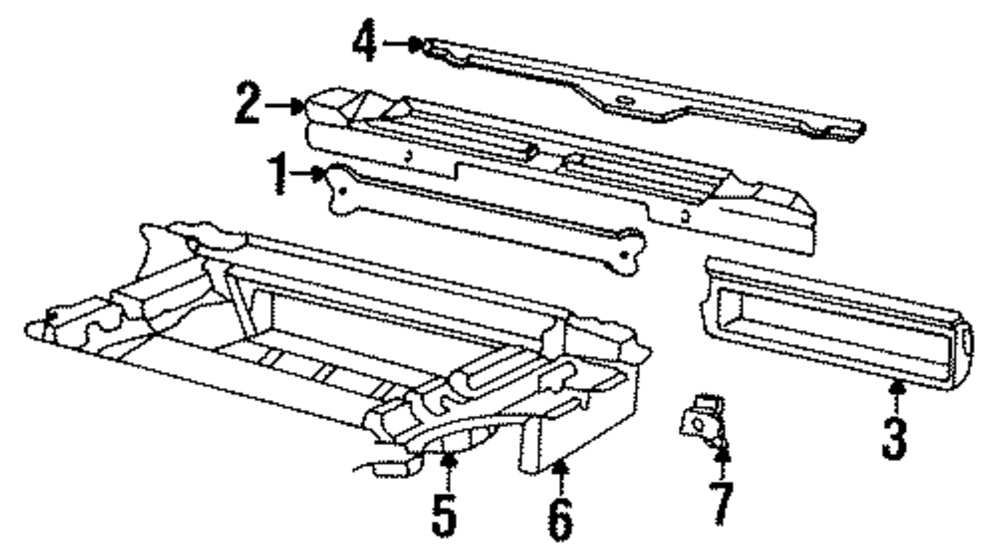 4
2
1
3
5
6
7