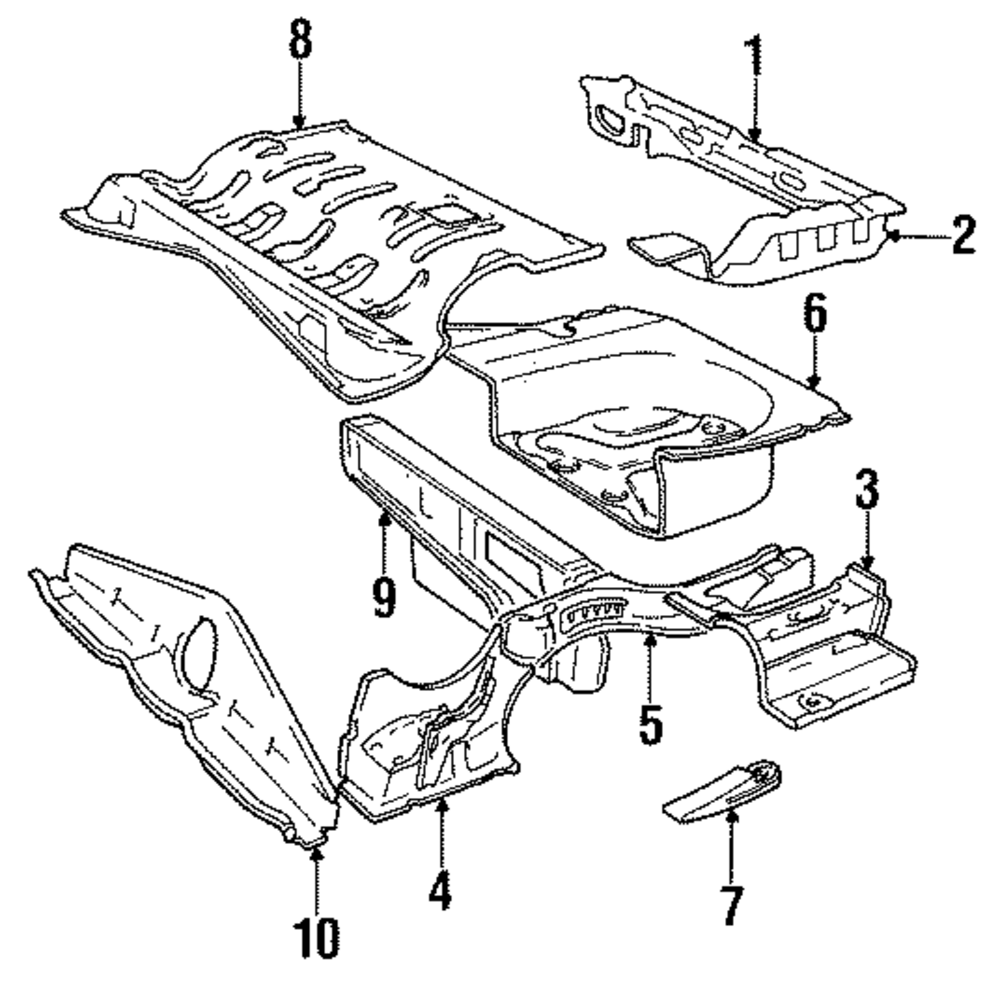 8
1
2
6
3
9
5
4
7
10