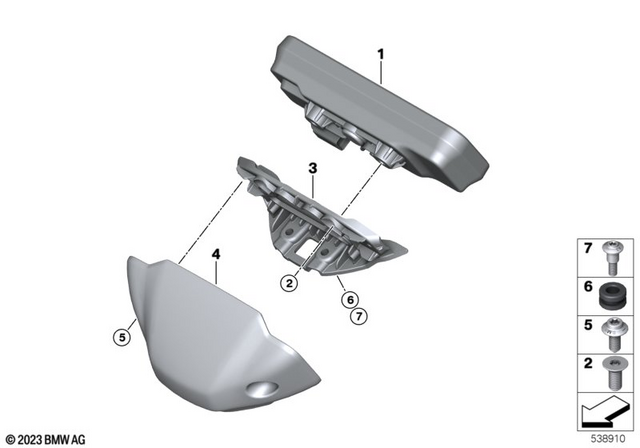 1
3
4
2
6
7
5
7
6
5
2
© 2023 BMW AG
538910