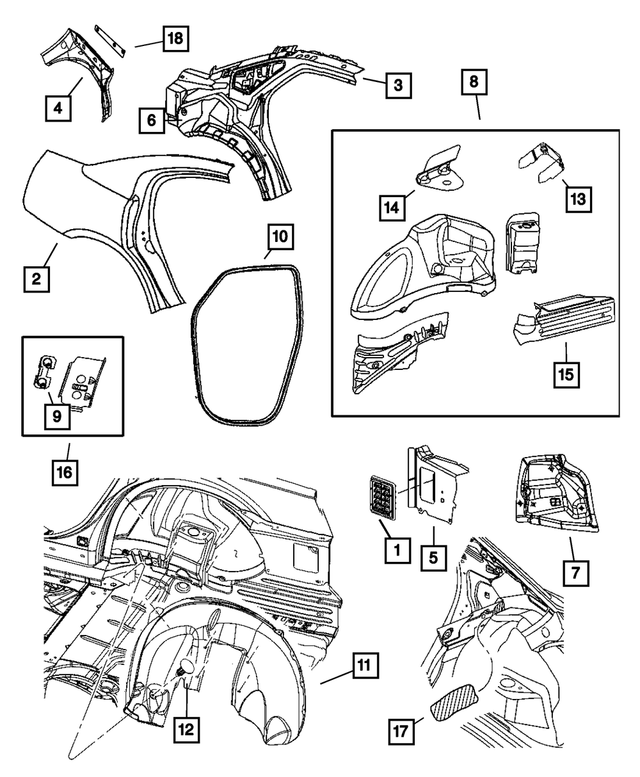 18
4
6
3
8
14
13
2
10
15
9
16
1
5
7
11
12
17