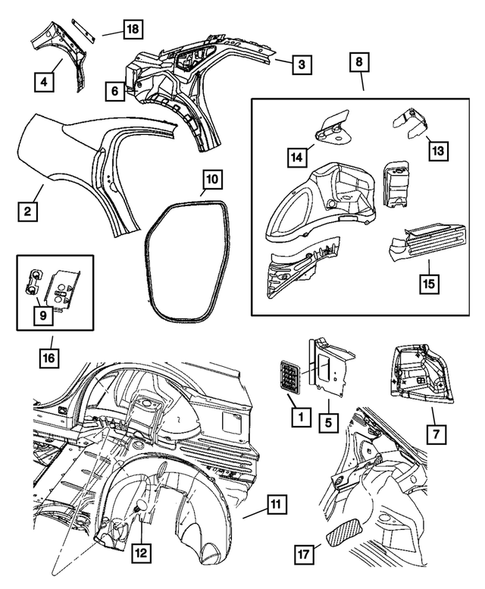 18
4
6
3
8
14
13
2
10
15
9
16
1
5
7
11
12
17