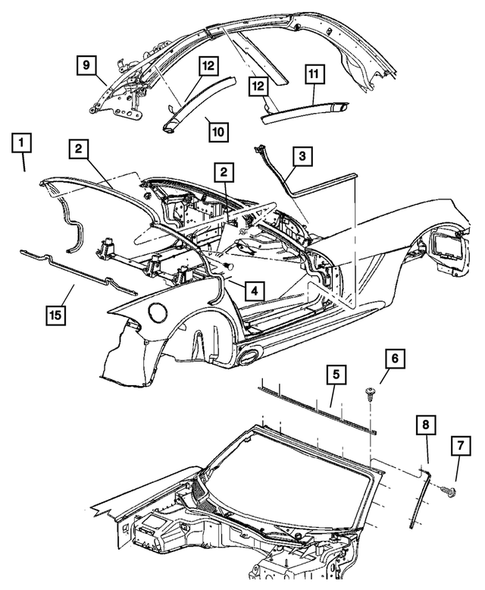 9
12
12
11
10
1
2
2
3
4
15
5
6
8
7