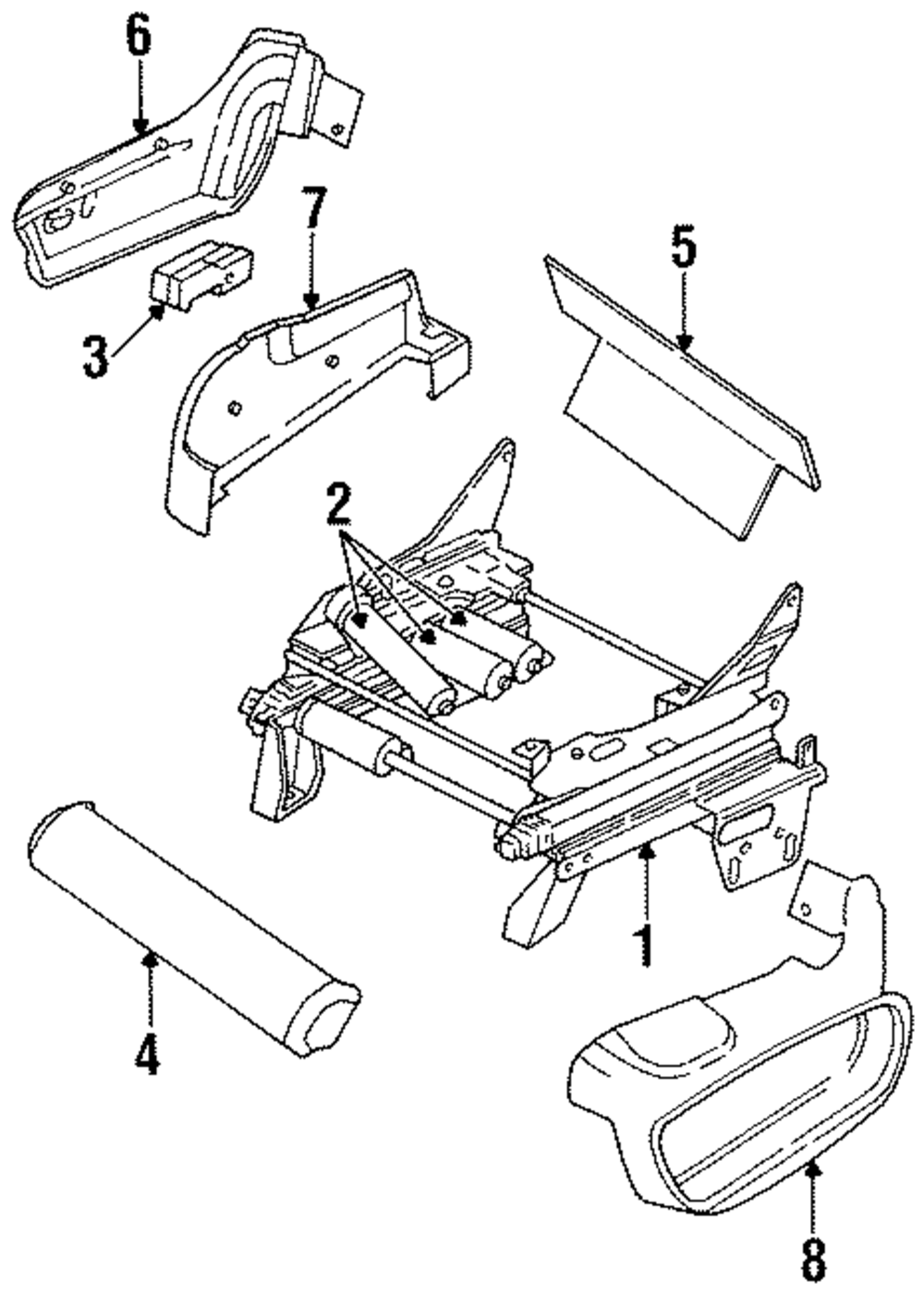 6
7
5
3
2
1
4
8