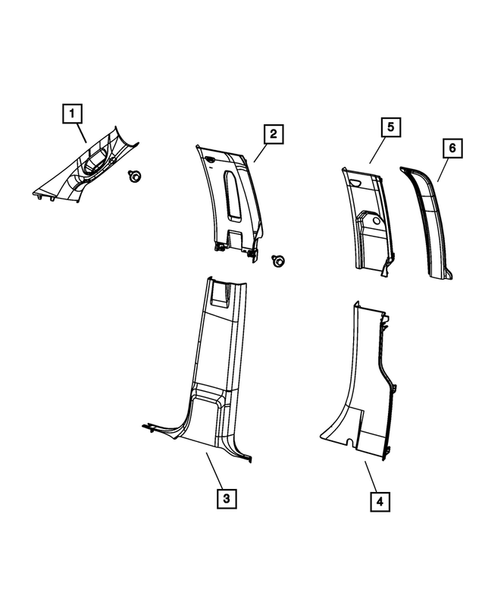 1
2
5
6
3
4