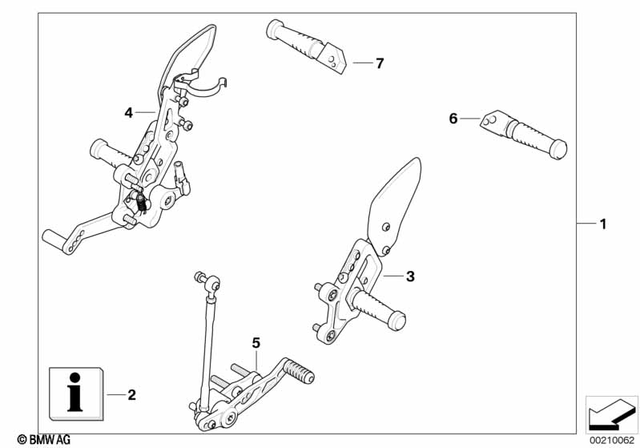 7
4
6
1
3
5
i
2
© BMW AG
00210062