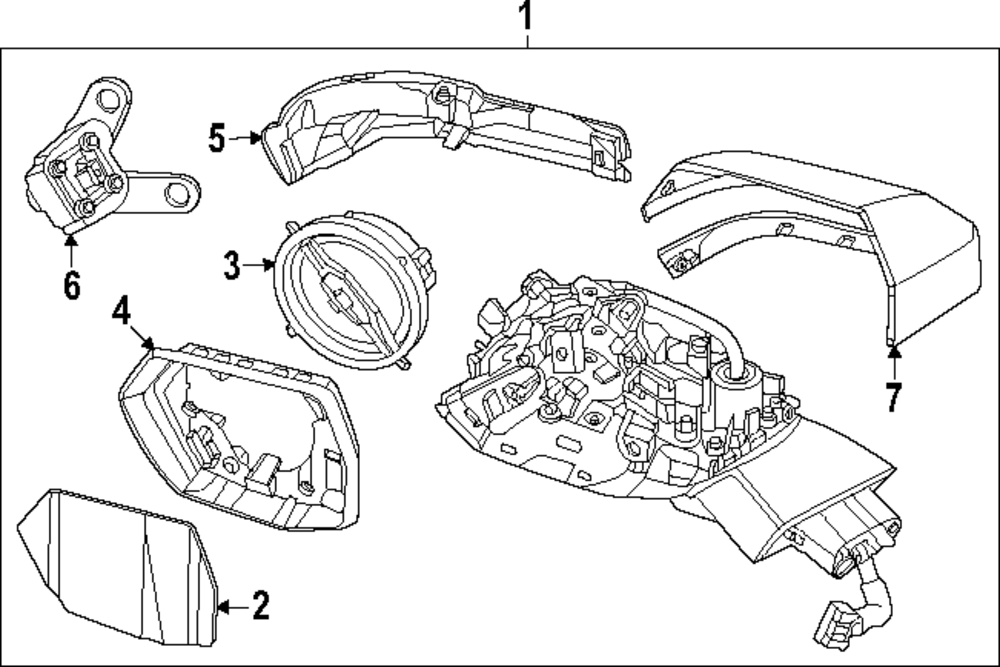 1
5
6
3
4
7
2