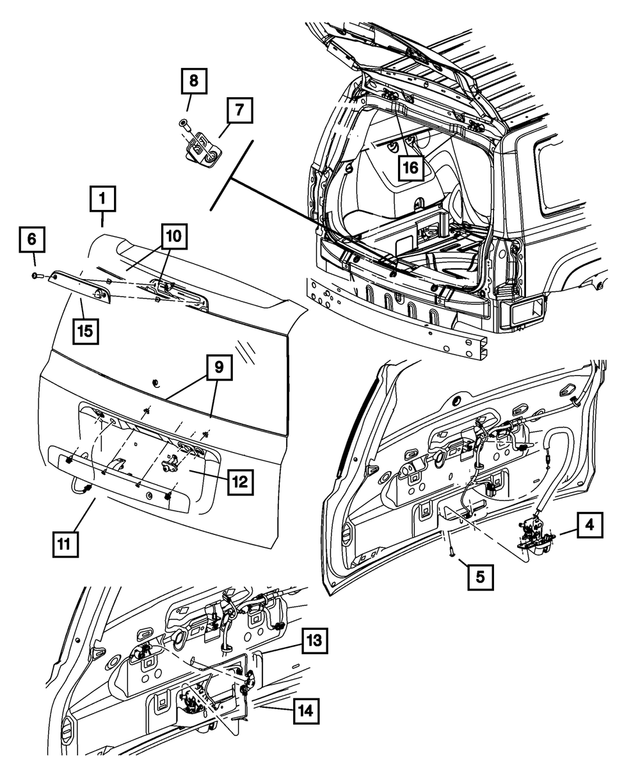 8
7
16
1
6
10
15
9
12
11
4
5
13
14