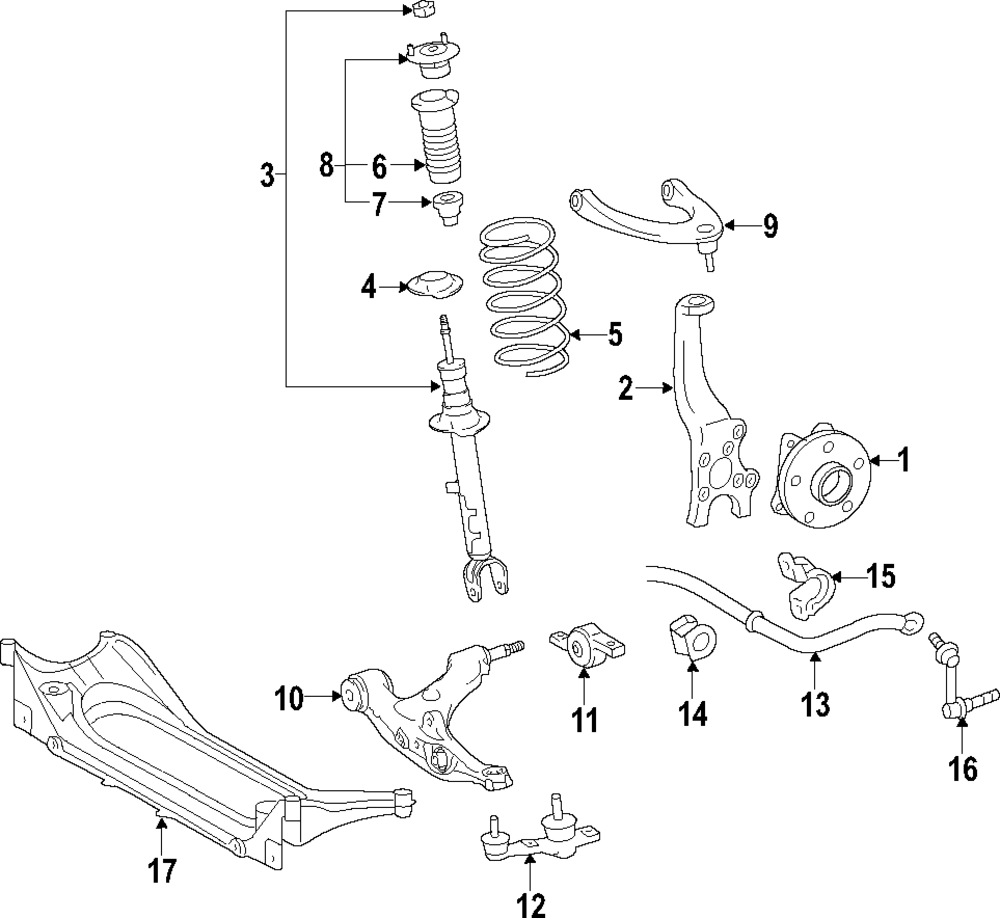 3
8
6
7
9
4
5
2
1
15
10
11
14
13
16
17
12