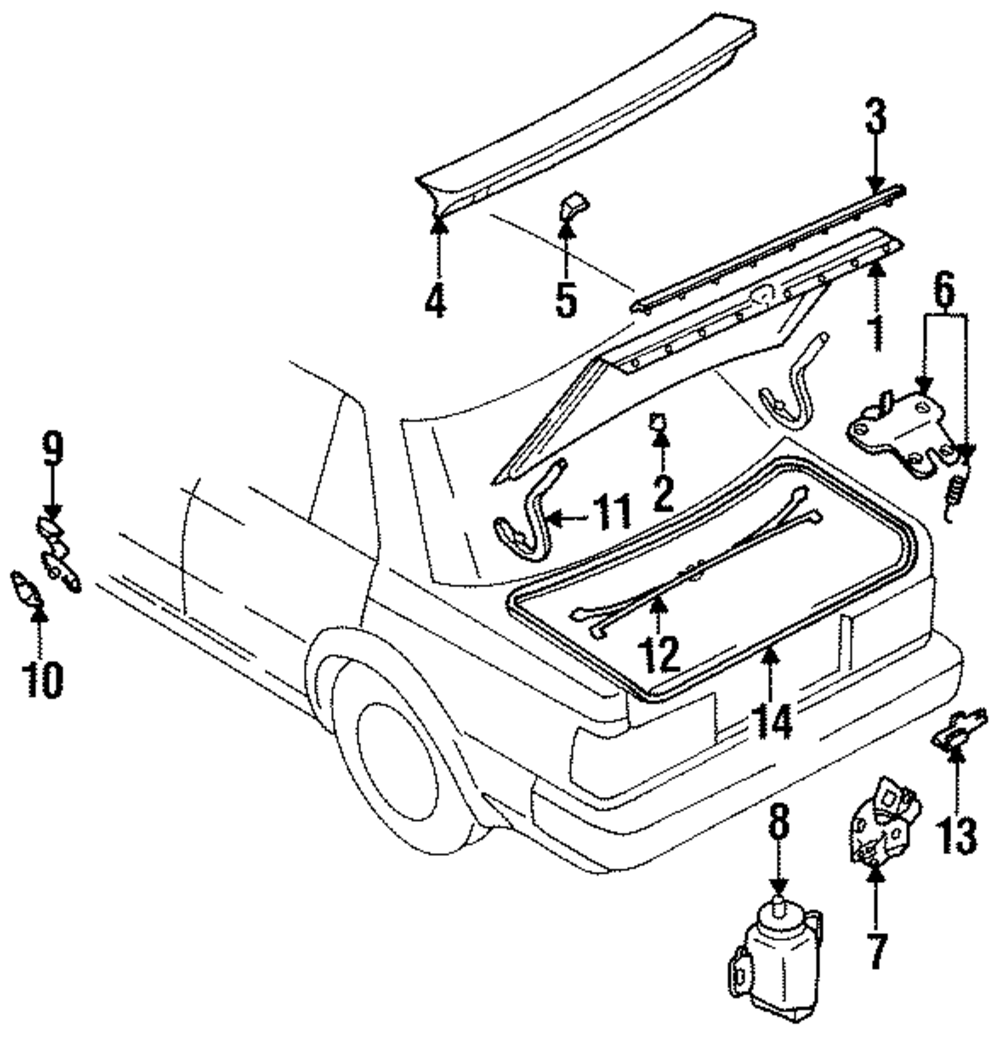 3
4
5
1
6
9
2
11
10
12
14
13
8
7