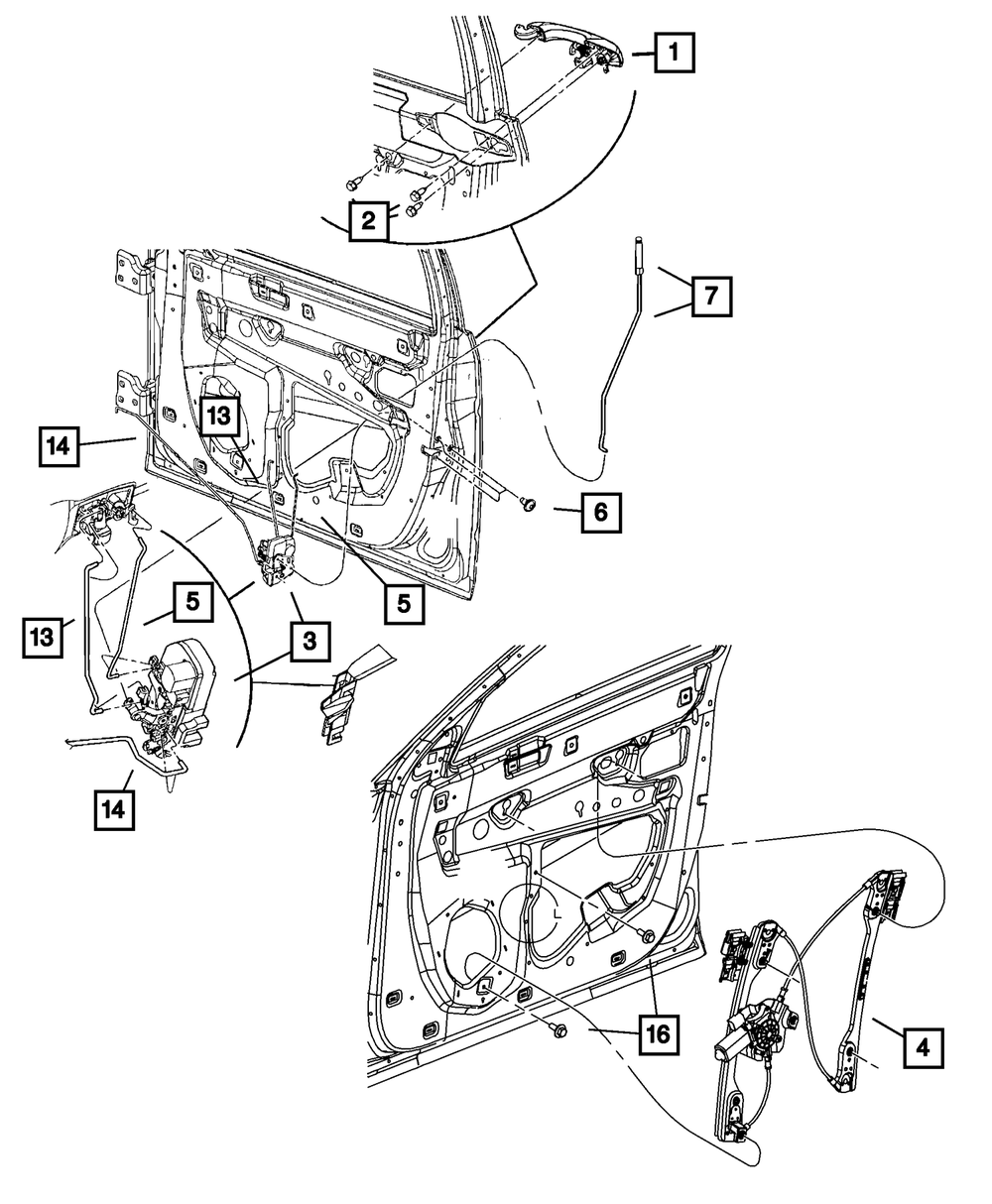 1
2
7
13
14
6
5
5
13
3
14
16
4