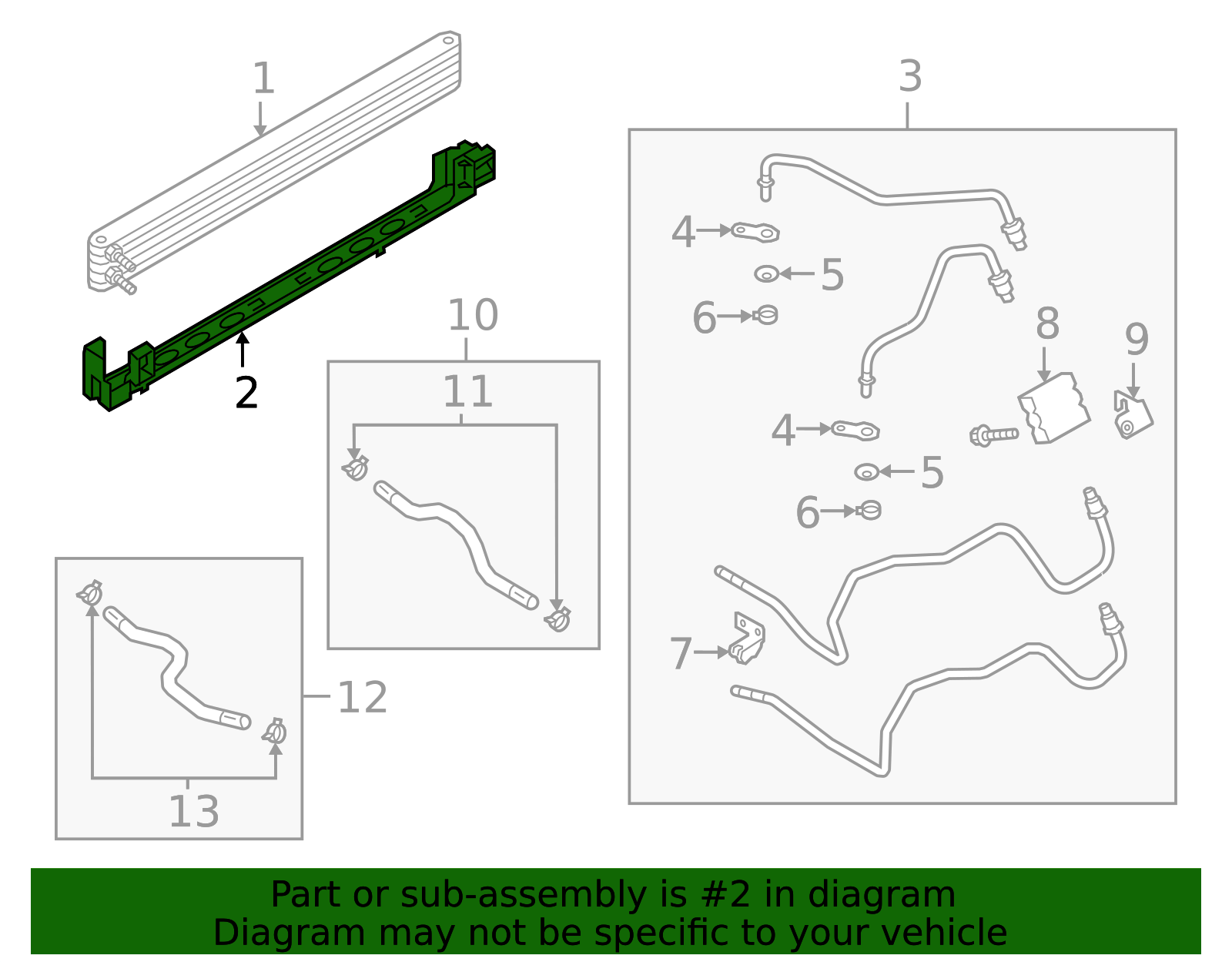 1
2
3
4
5
6
8
9
4
5
6
7
10
11
12
13

Part or sub-assembly is #2 in diagram
Diagram may not be specific to your vehicle