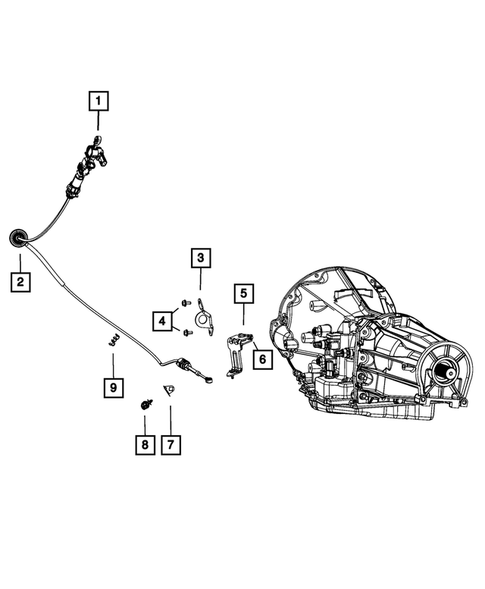 1
2
3
4
5
6
9
8
7