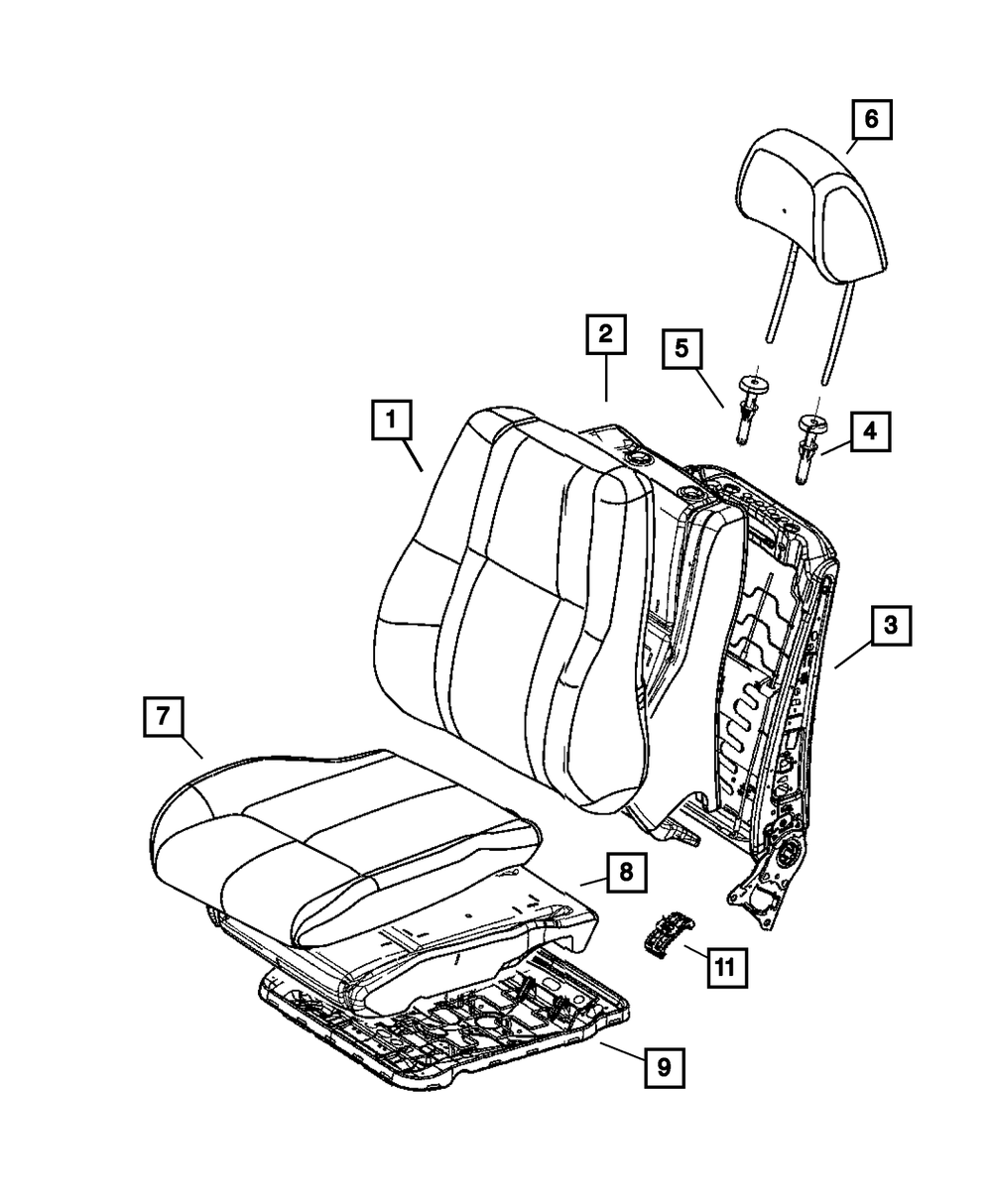 6
2
5
1
4
3
7
8
11
9