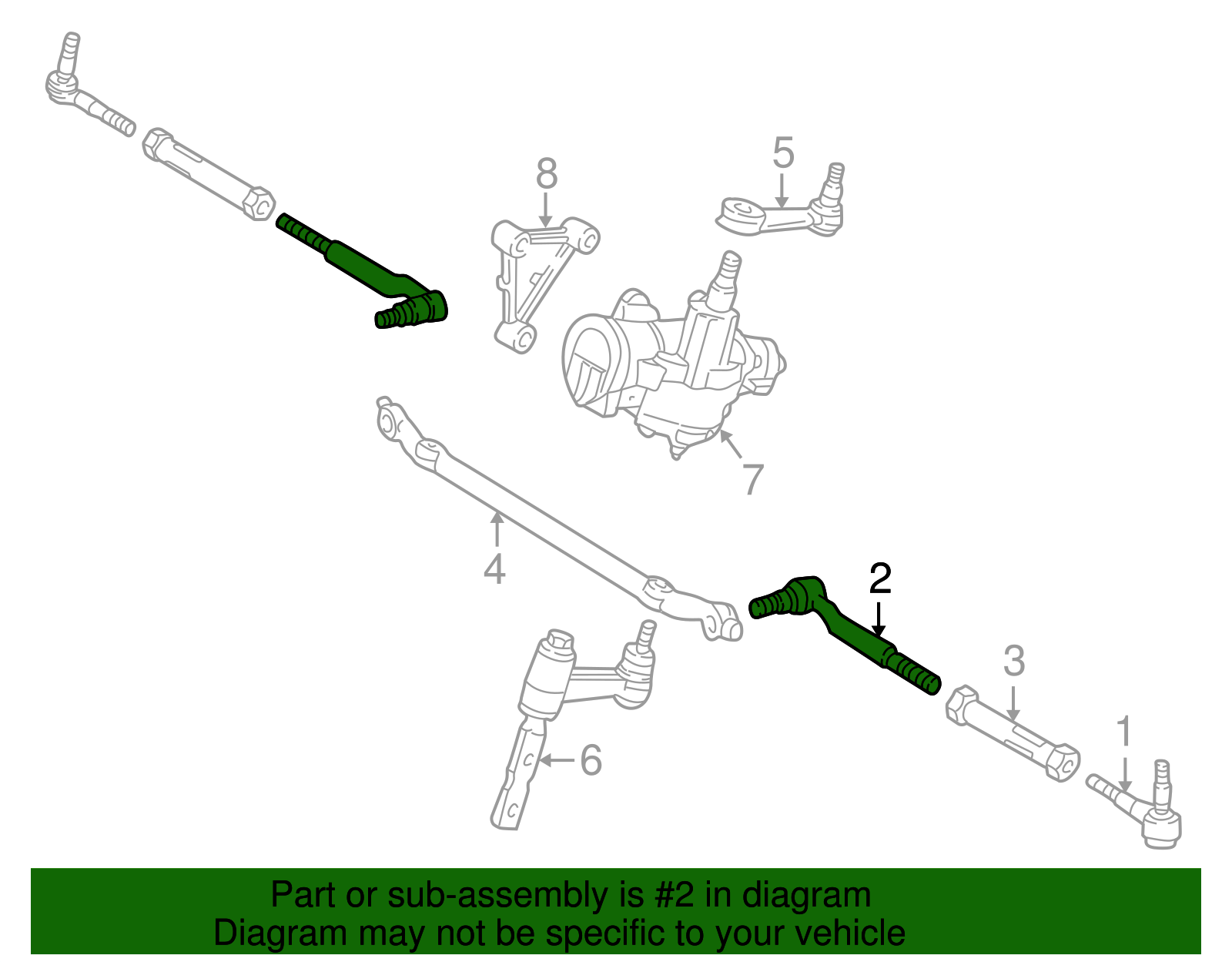 8
5
7
4
2
3
1
6

Part or sub-assembly is #2 in diagram
Diagram may not be specific to your vehicle