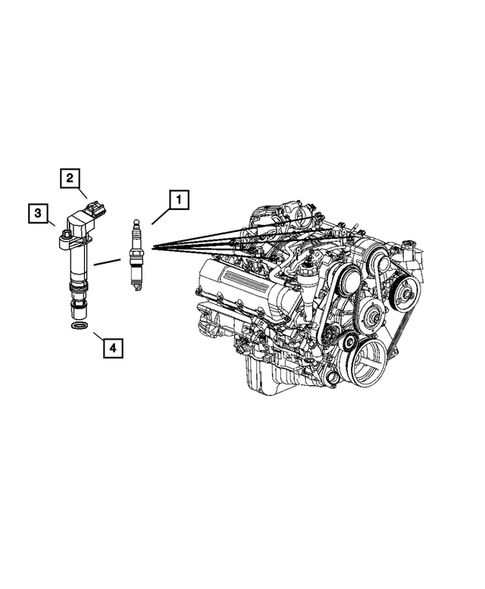 2
3
1
4