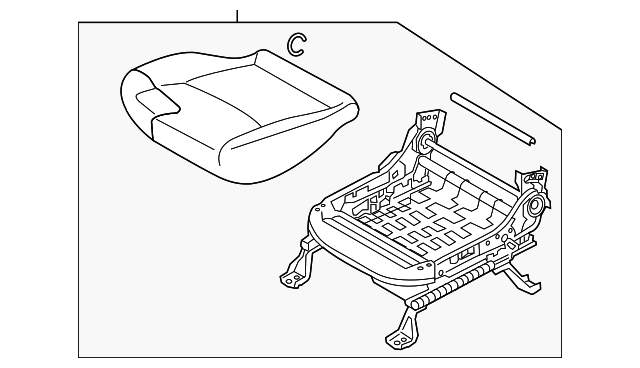 C