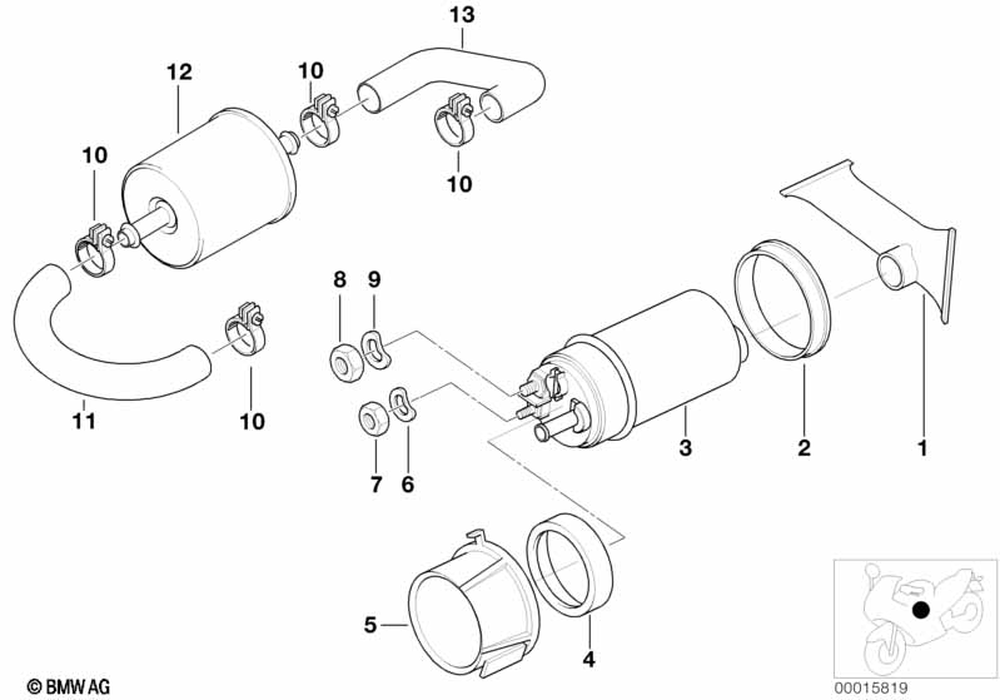 13
12
10
10
10
8
9
11
10
7
6
3
2
1
5
4
© BMW AG
00015819