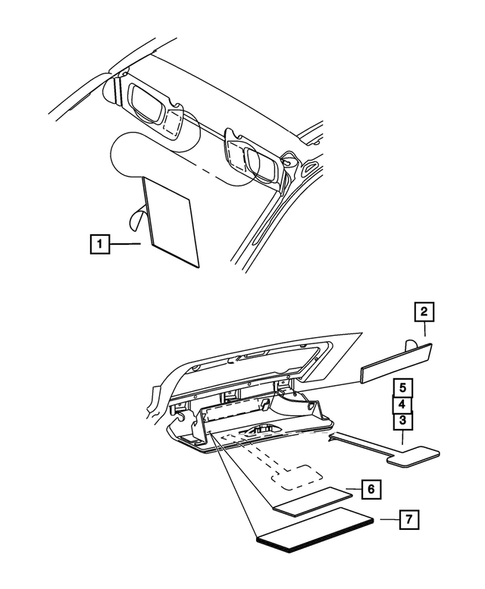 1
2
5
4
3
6
7