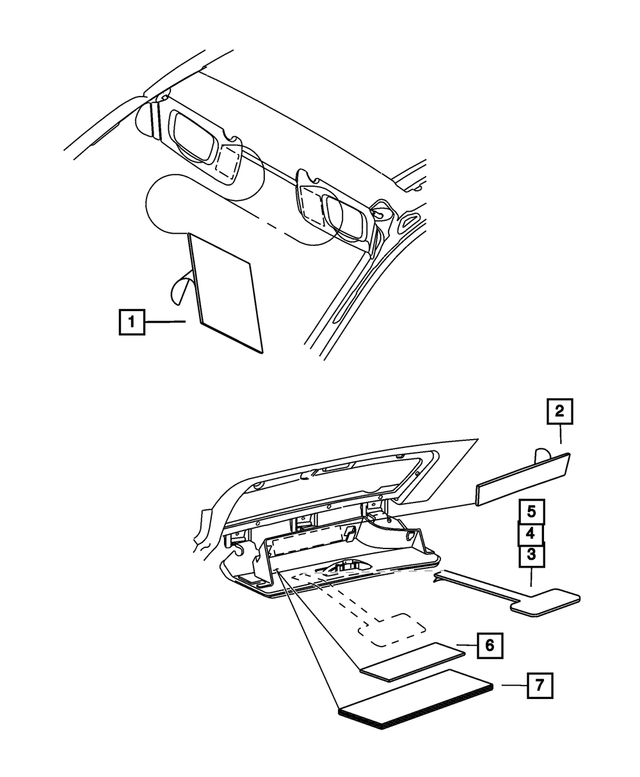 1
2
5
4
3
6
7