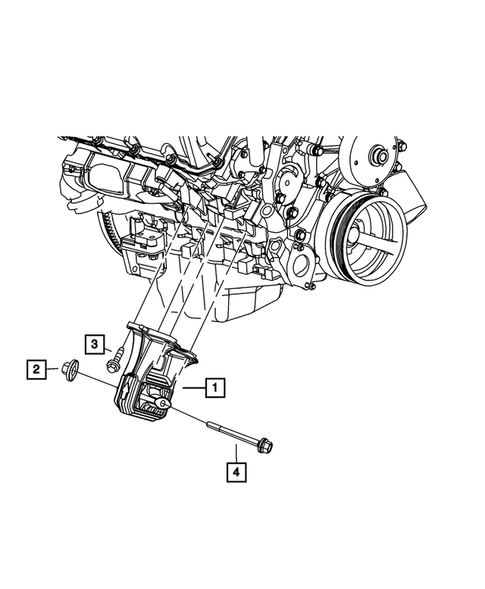 3
2
1
4