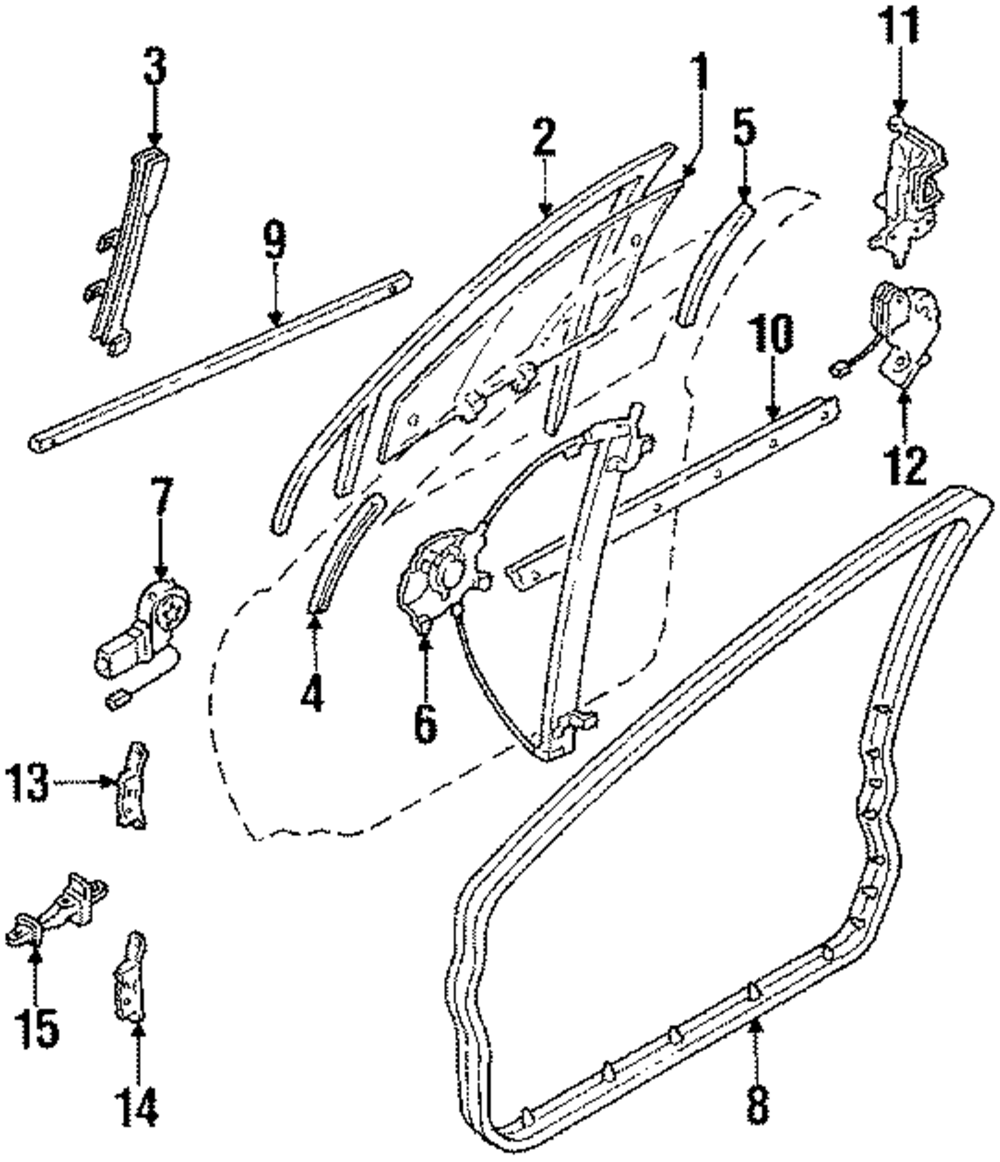 3
2
1
5
11
9
10
12
7
4
6
13
15
14
8