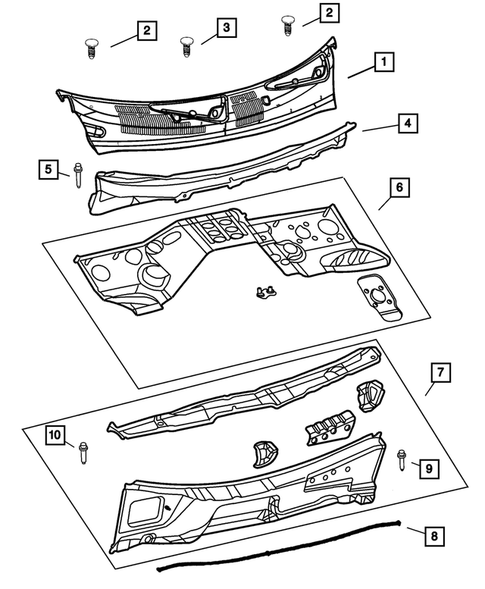 2
3
2
1
4
5
6
7
10
9
8