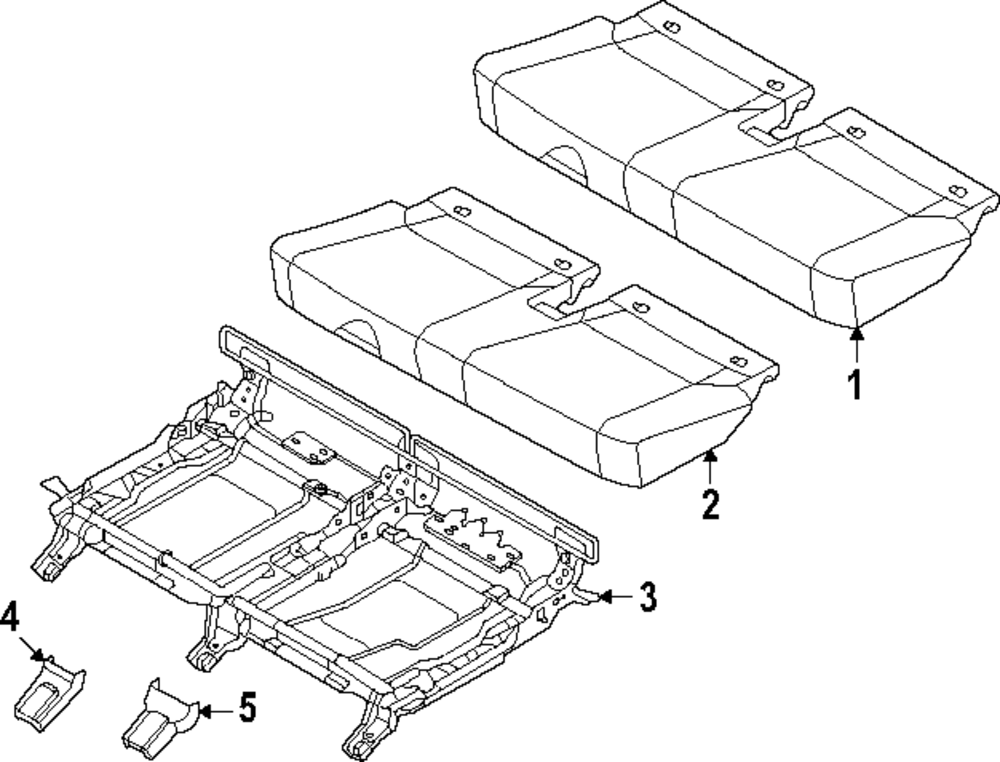 1
2
3
4
5