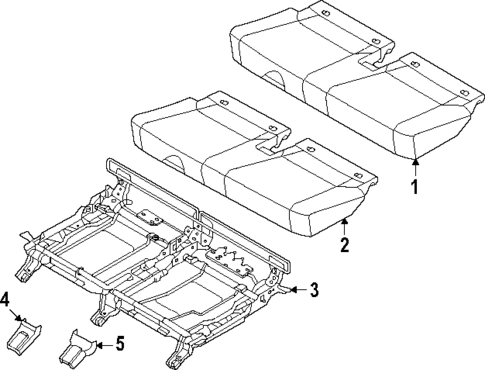 1
2
3
4
5