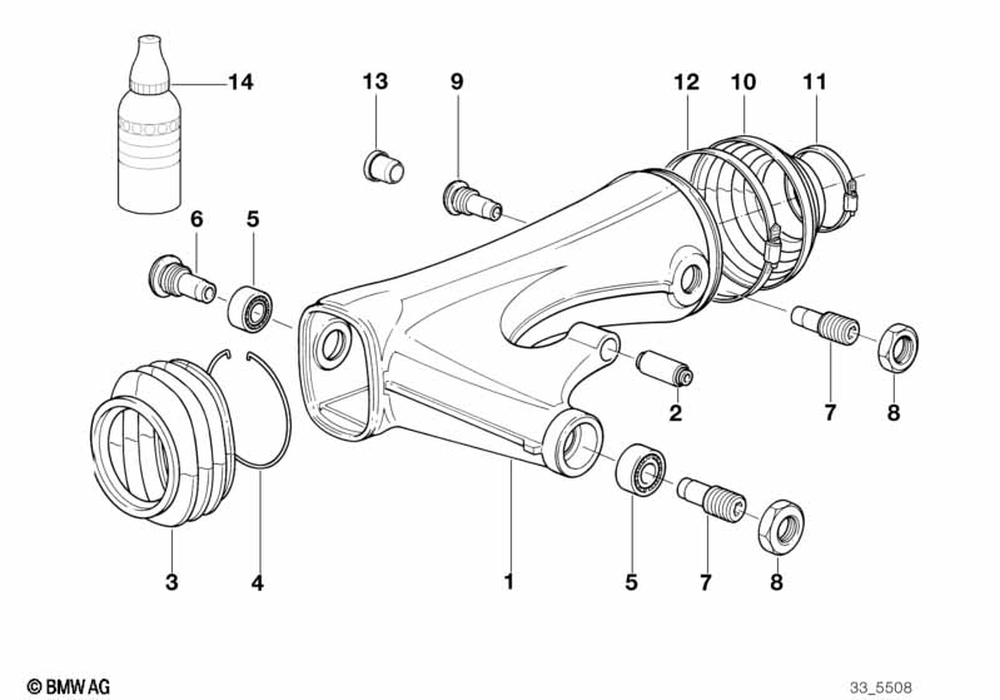 14
13
9
12
10
11
6
5
2
7
8
3
4
1
5
7
8
© BMW AG
33_5508