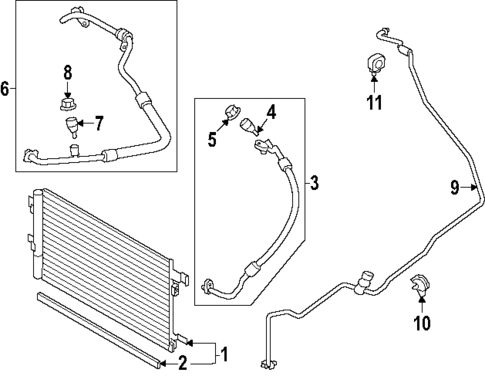 6
8
7
5
4
3
11
9
10
1
2