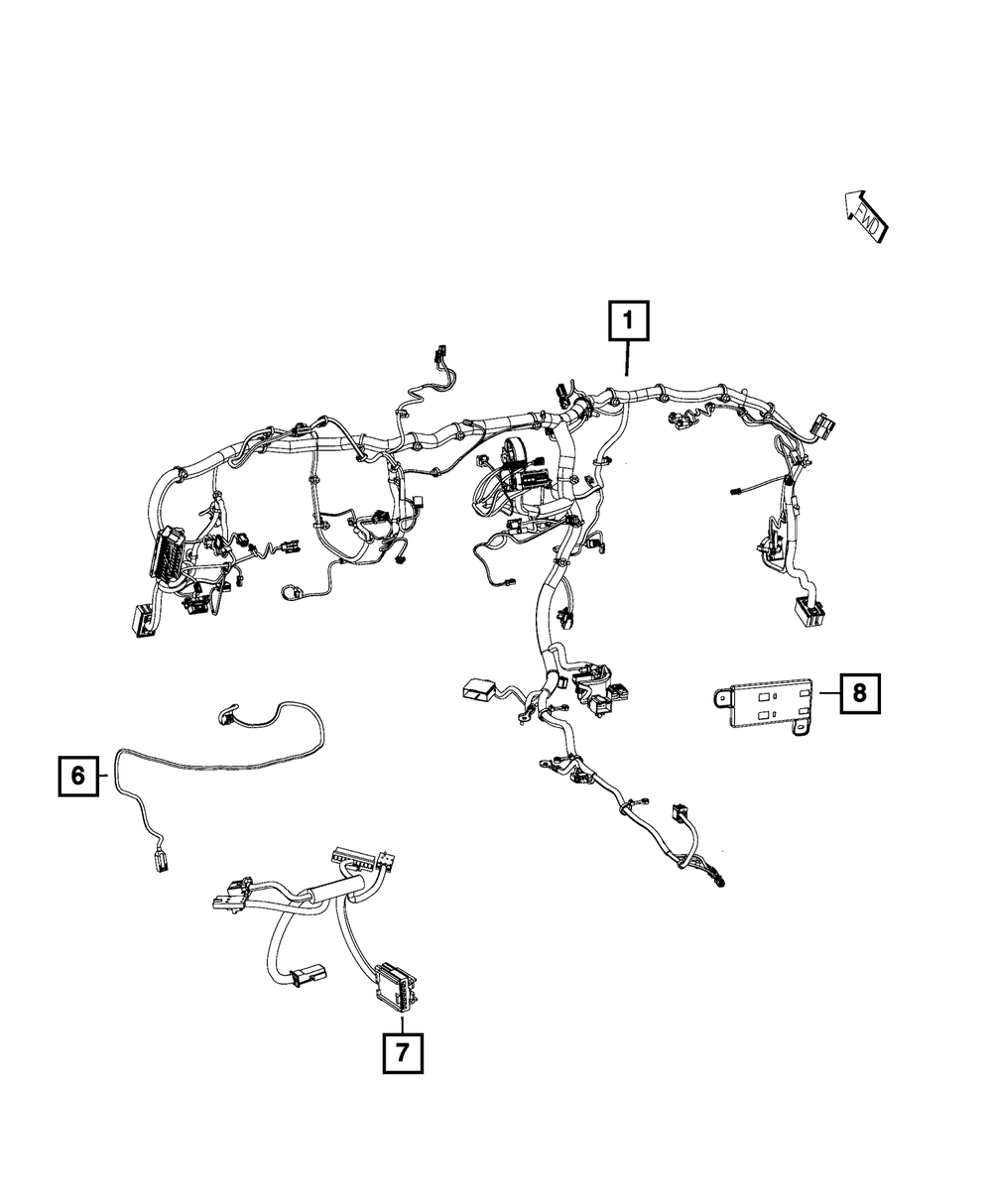 FWD

1

8

6

7