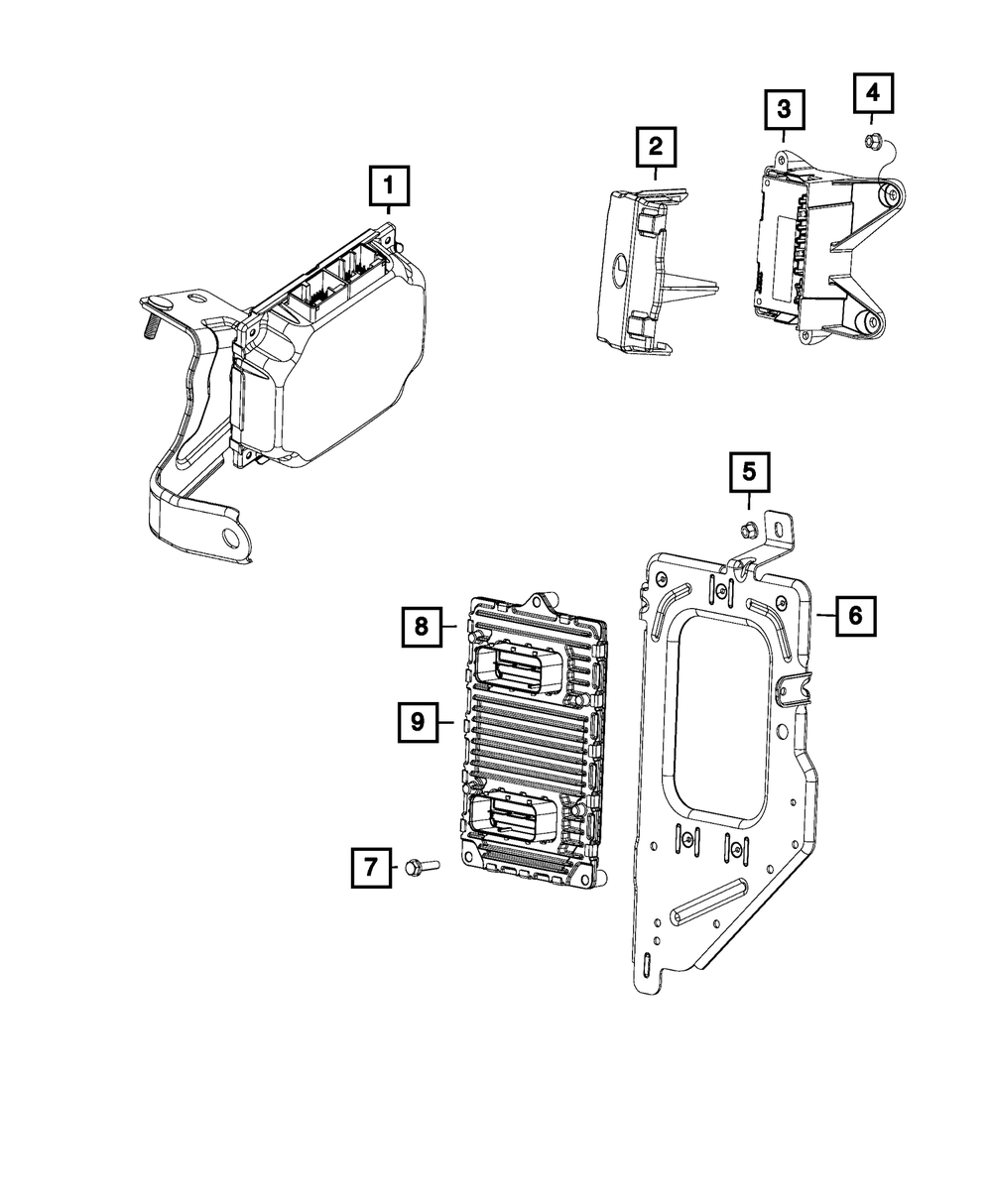 1
2
3
4
5
6
8
9
7