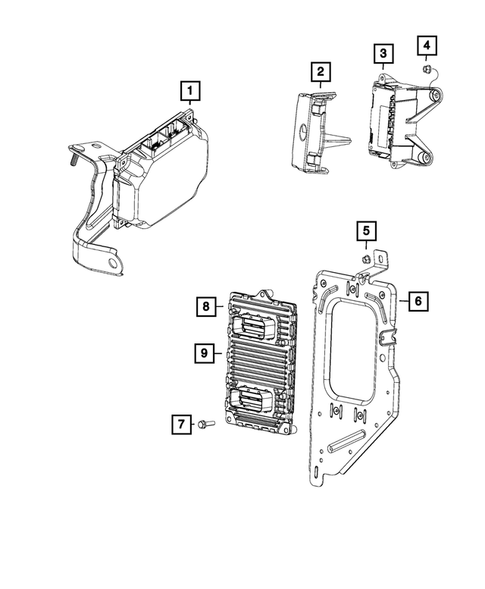 1
2
3
4
5
6
8
9
7