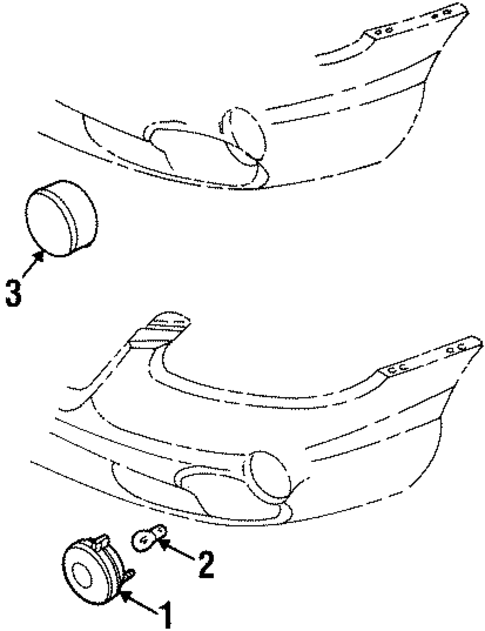 3
2
1