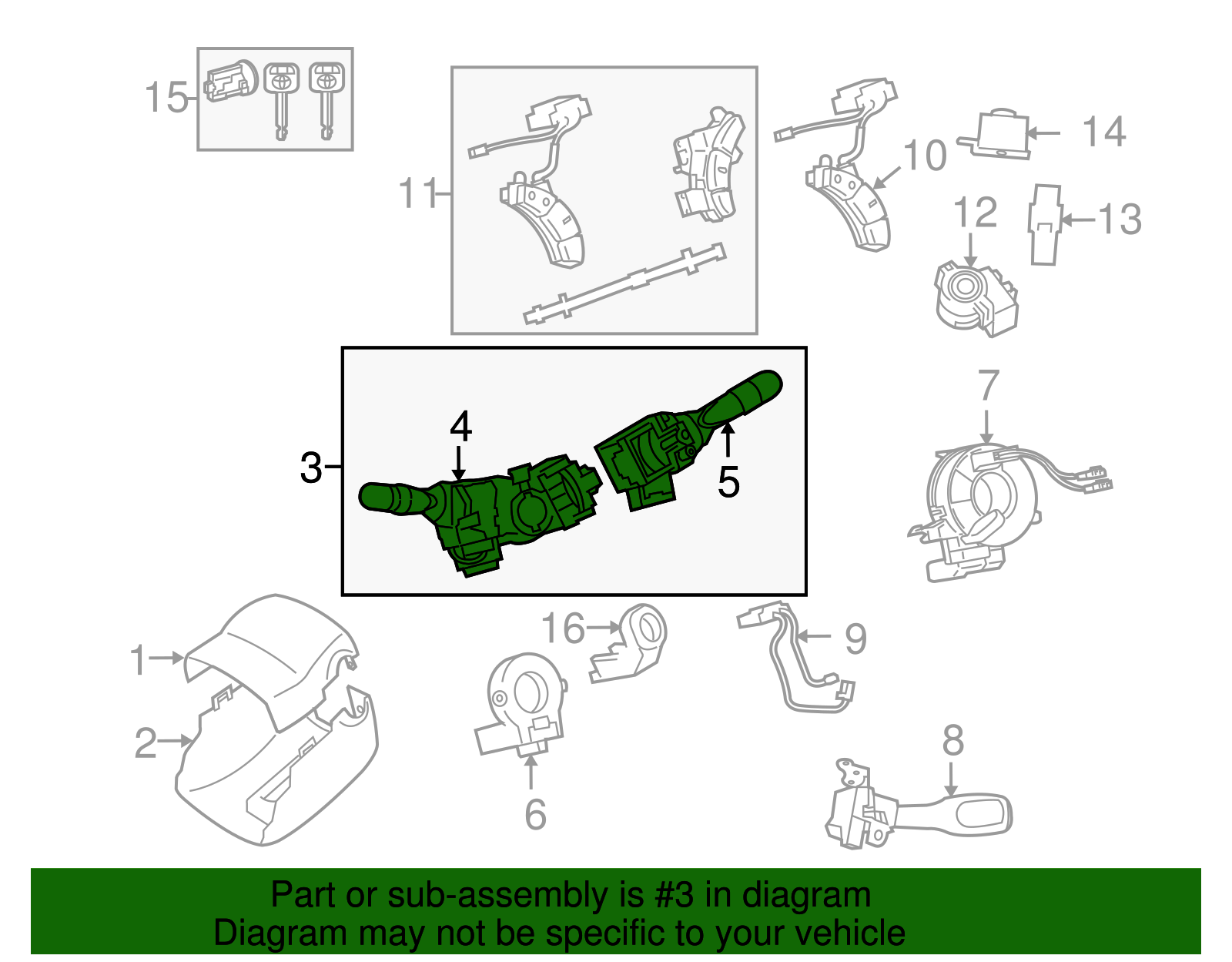 15
11
10
14
12
13
3
4
5
7
1
2
16
9
6
8

Part or sub-assembly is #3 in diagram
Diagram may not be specific to your vehicle