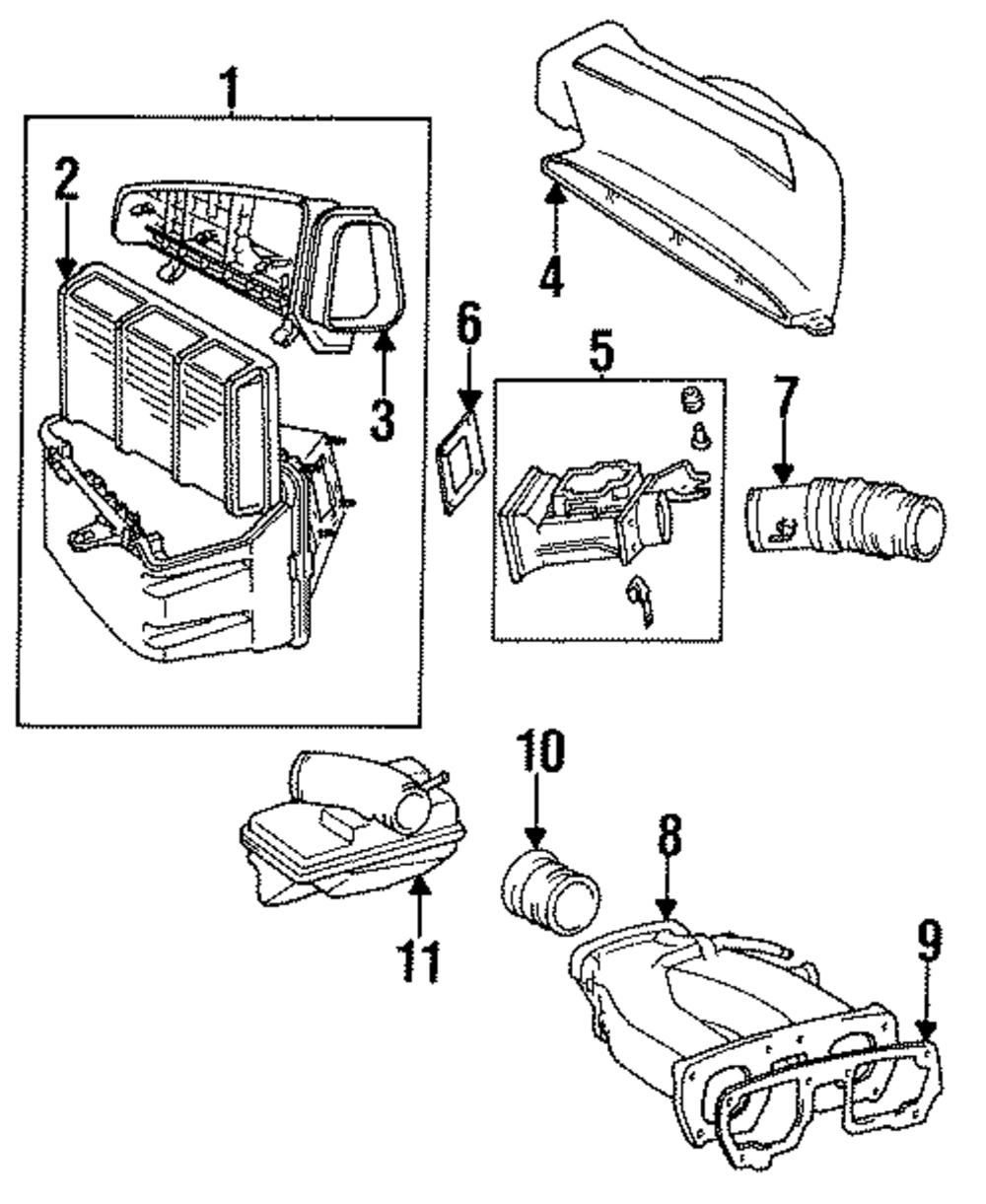 1
2
3
4
6
5
7
10
8
11
9