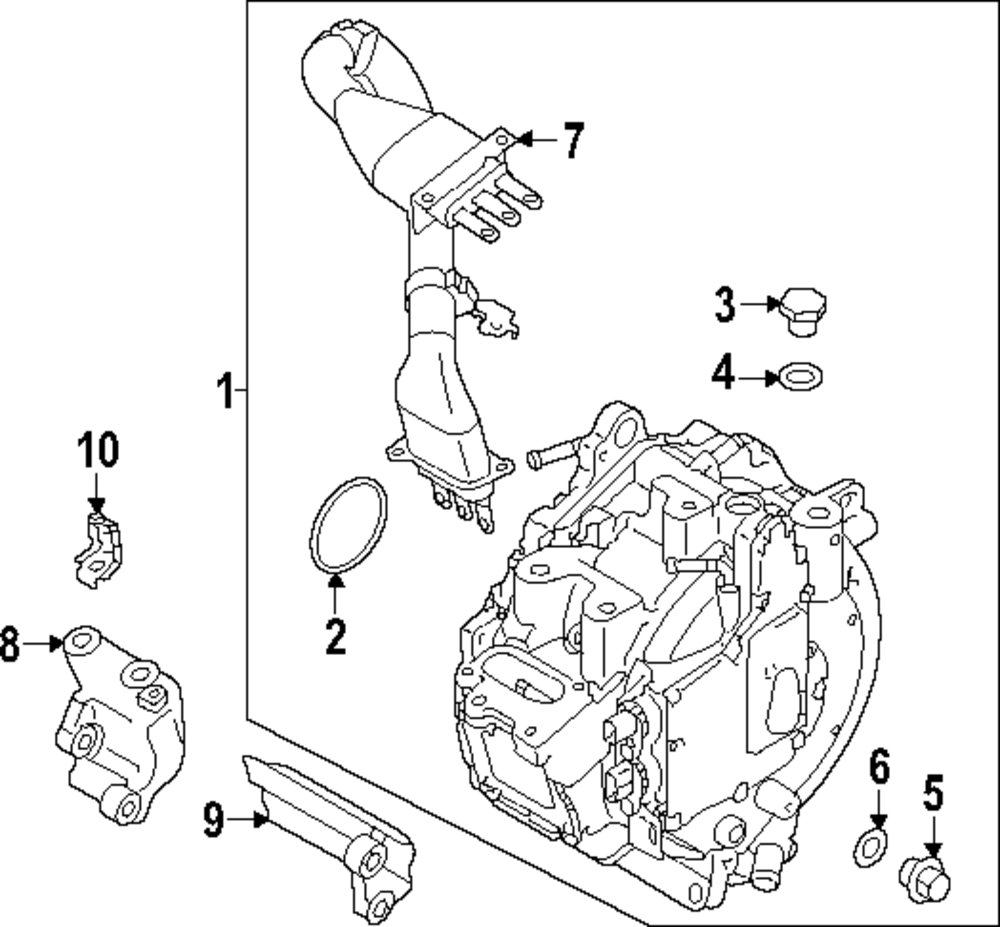 7
3
4
1
10
2
8
6
5
9