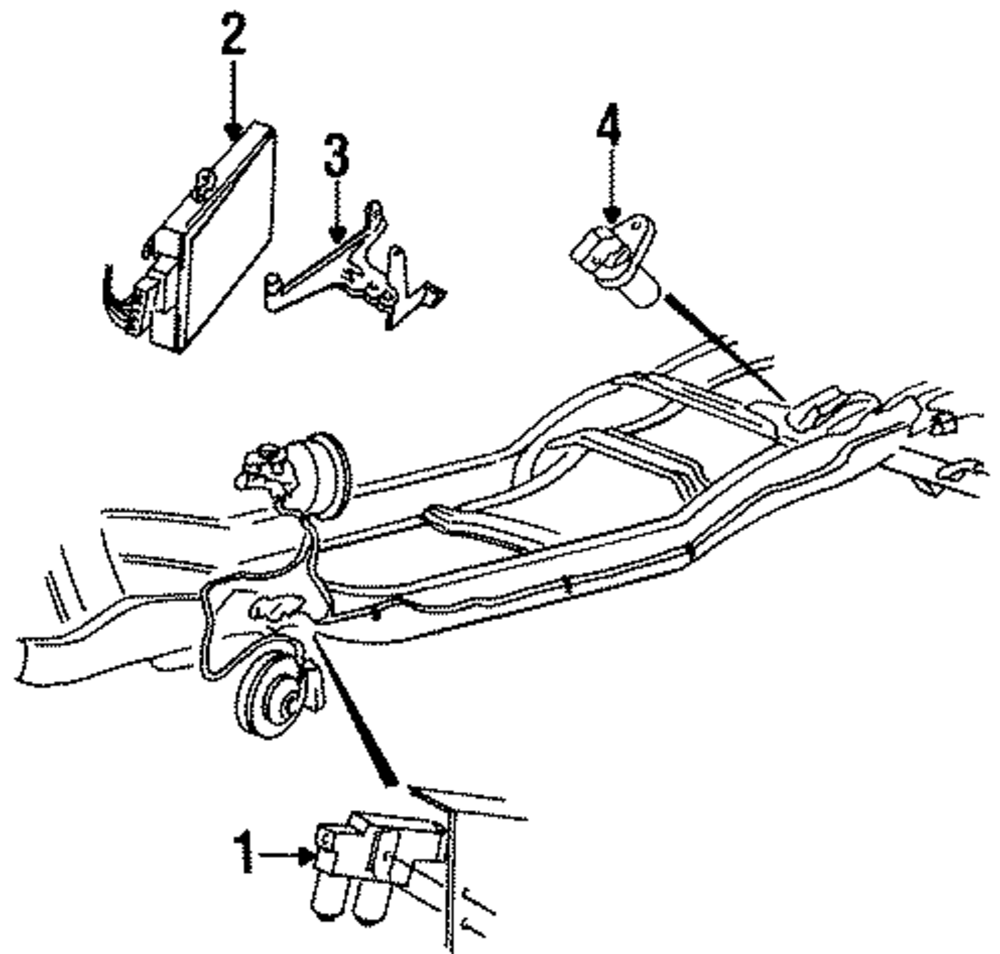 2
3
4
1